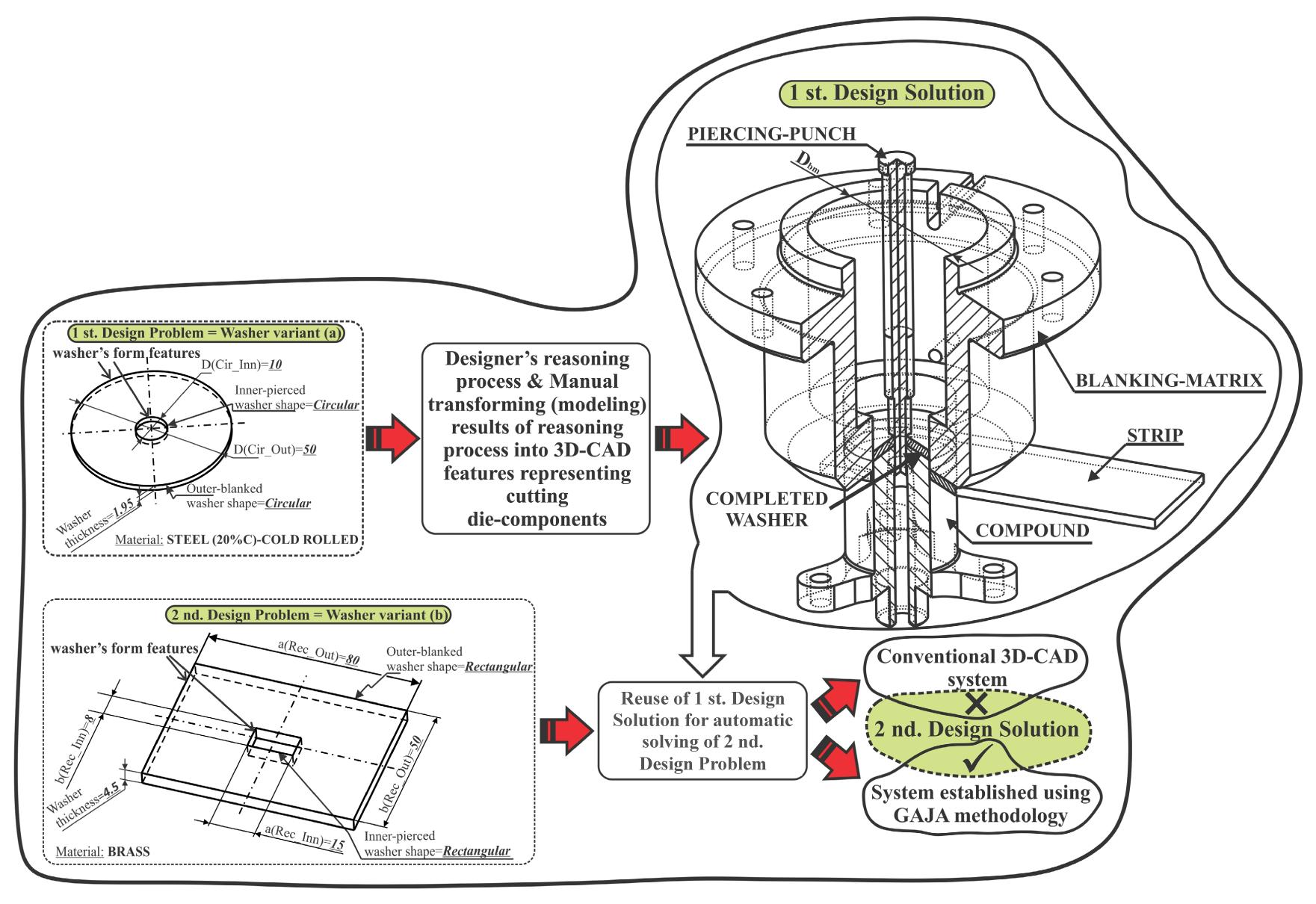 1 st. Design Solution

PIERCING-PUNCH

$D_{bm}$

BLANKING-MATRIX

STRIP

COMPLETED WASHER

COMPOUND

1 st. Design Problem = Washer variant (a)

washer's form features

D(Cir_Inn)=10

Inner-pierced washer shape=Circular

D(Cir_Out)=50

Outer-blanked washer shape=Circular

Washer thickness=1.95

Material: STEEL (20%C)-COLD ROLLED

Designer's reasoning process & Manual transforming (modeling) results of reasoning process into 3D-CAD features representing cutting die-components

2 nd. Design Problem = Washer variant (b)

washer's form features

a(Rec_Out)=80

Outer-blanked washer shape=Rectangular

b(Rec_Inn)=8

Washer thickness=4.5

b(Rec_Out)=50

a(Rec_Inn)=15

Inner-pierced washer shape=Rectangular

Material: BRASS

Reuse of 1 st. Design Solution for automatic solving of 2 nd. Design Problem

Conventional 3D-CAD system

2 nd. Design Solution

System established using GAJA methodology