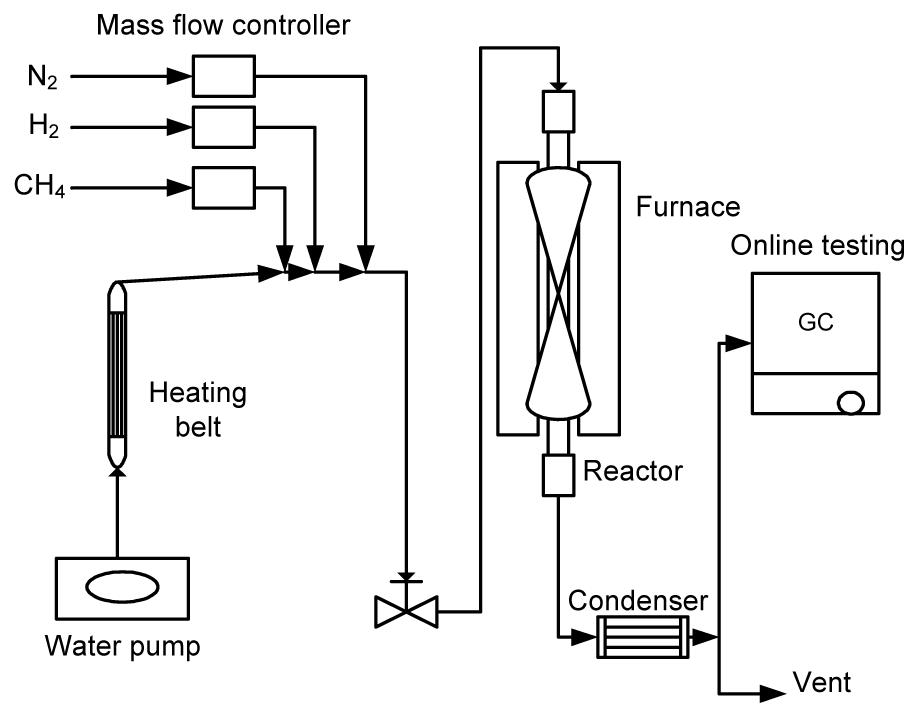 Mass flow controller

$N_2$

$H_2$

$CH_4$

Heating belt

Water pump

Furnace

Online testing

GC

Reactor

Condenser

Vent