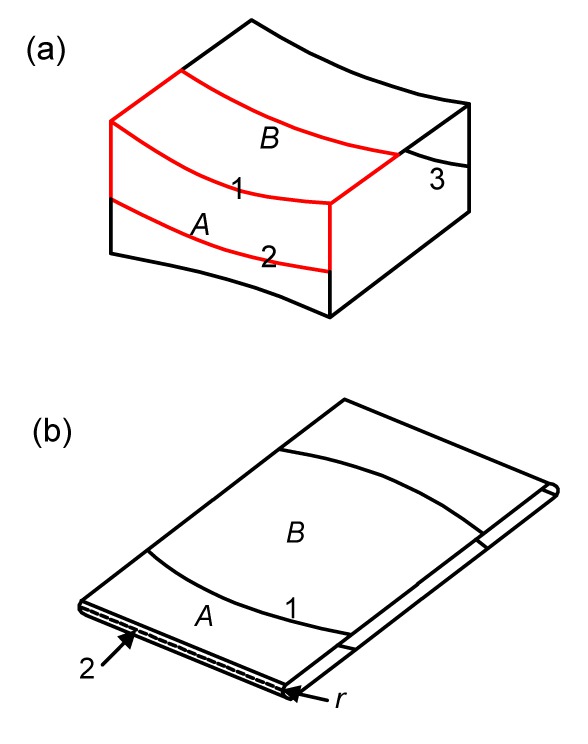 (a)

B

1

3

A

2

(b)

B

A

1

2

r