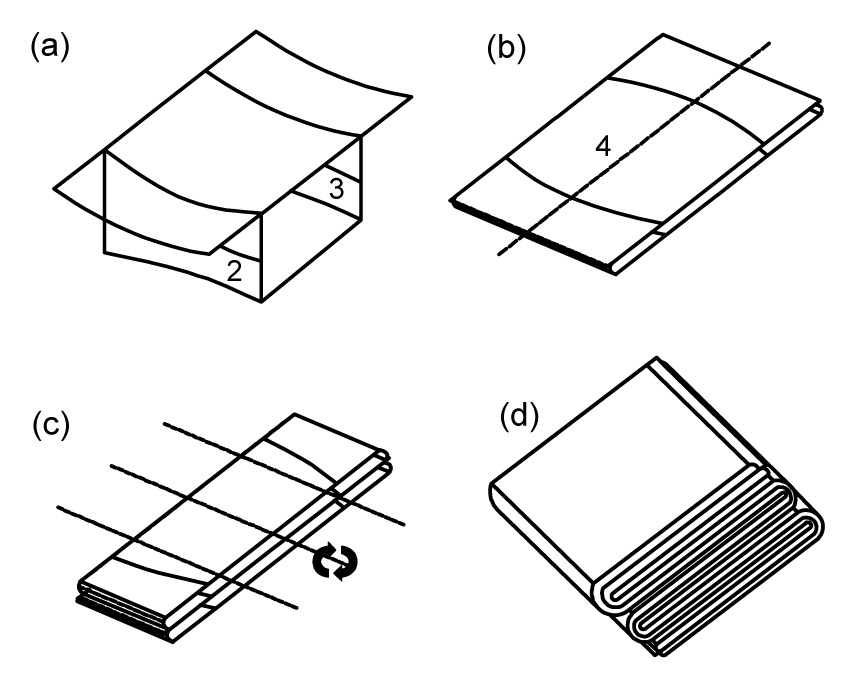 (a)
3
2
(b)
4
(c)
(d)