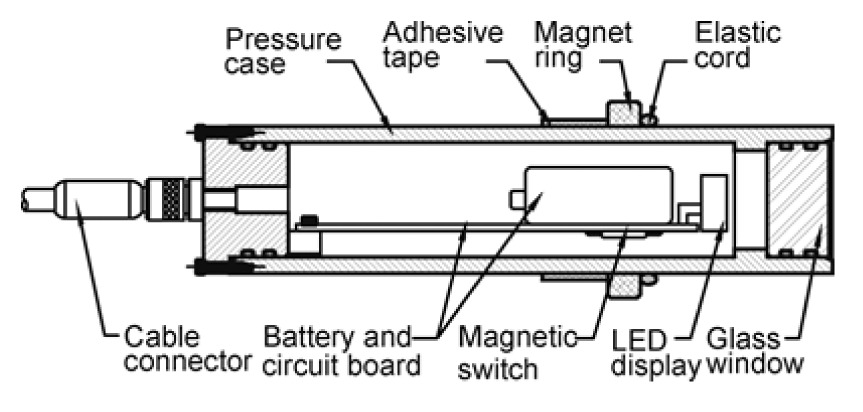 Pressure case
Adhesive tape
Magnet ring
Elastic cord
Cable connector
Battery and circuit board
Magnetic switch
LED display
Glass window