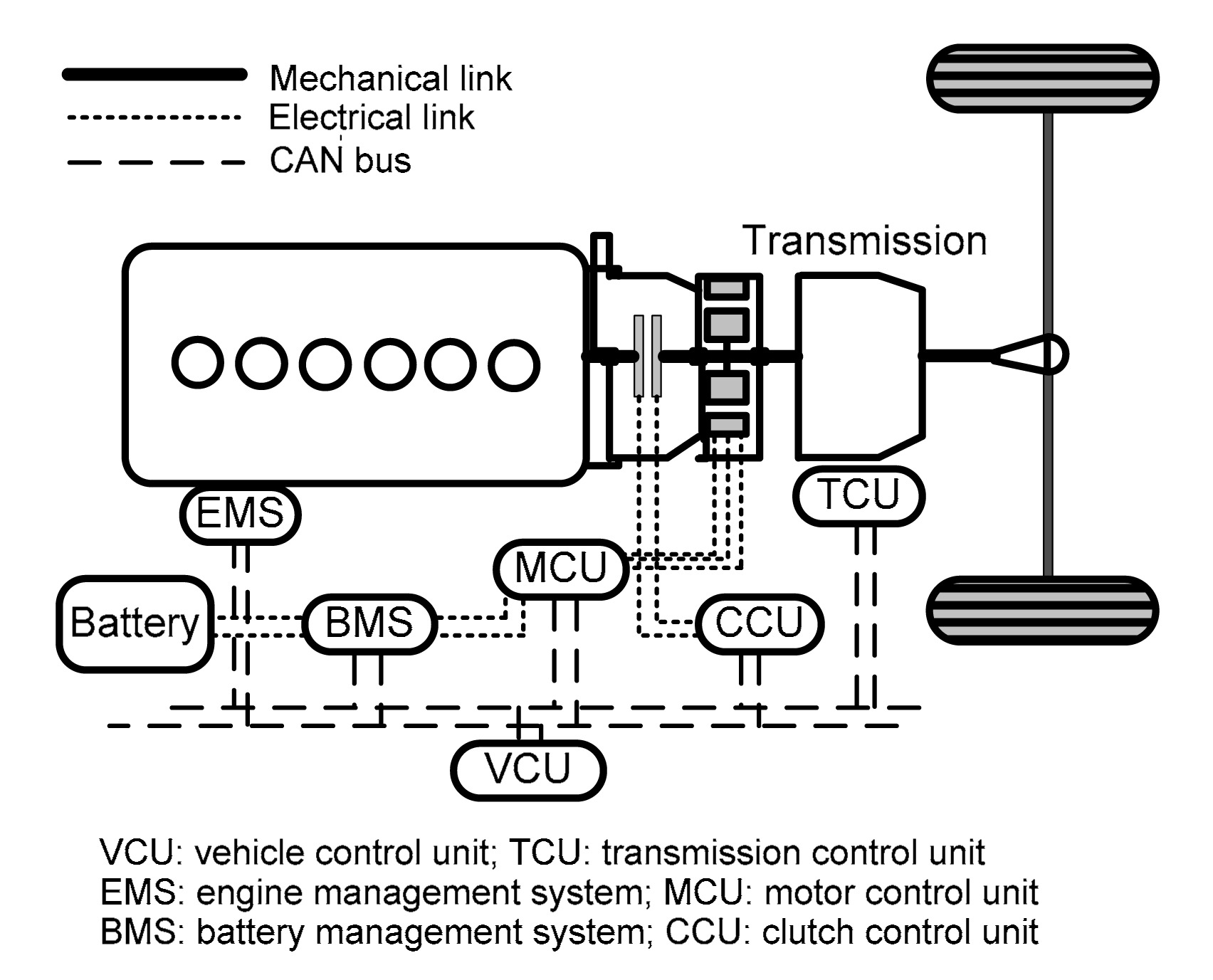 Mechanical link
Electrical link
CAN bus

Transmission

EMS
TCU
MCU
Battery
BMS
CCU
VCU

VCU: vehicle control unit; TCU: transmission control unit
EMS: engine management system; MCU: motor control unit
BMS: battery management system; CCU: clutch control unit