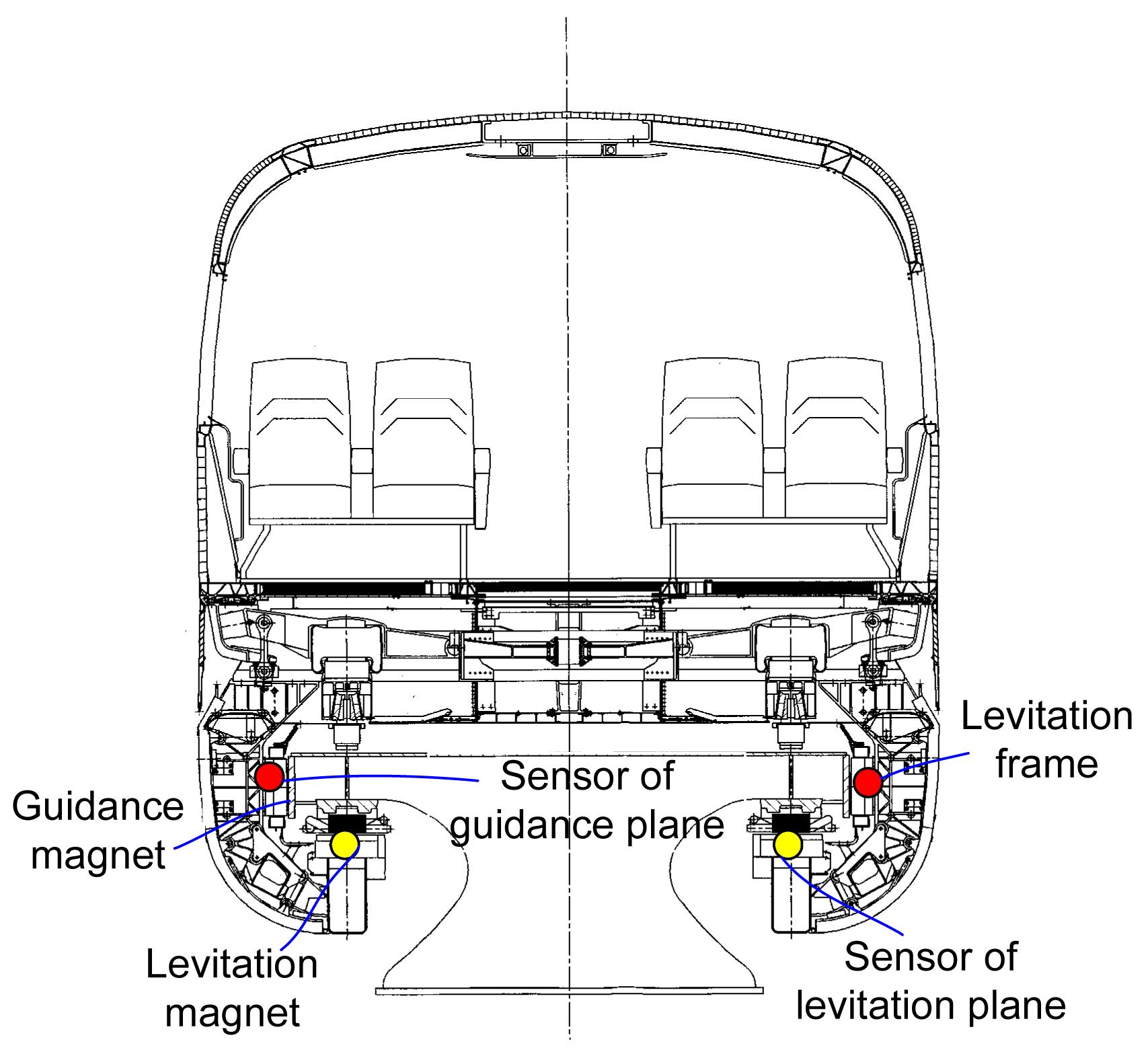 Levitation frame

Sensor of guidance plane

Guidance magnet

Levitation magnet

Sensor of levitation plane