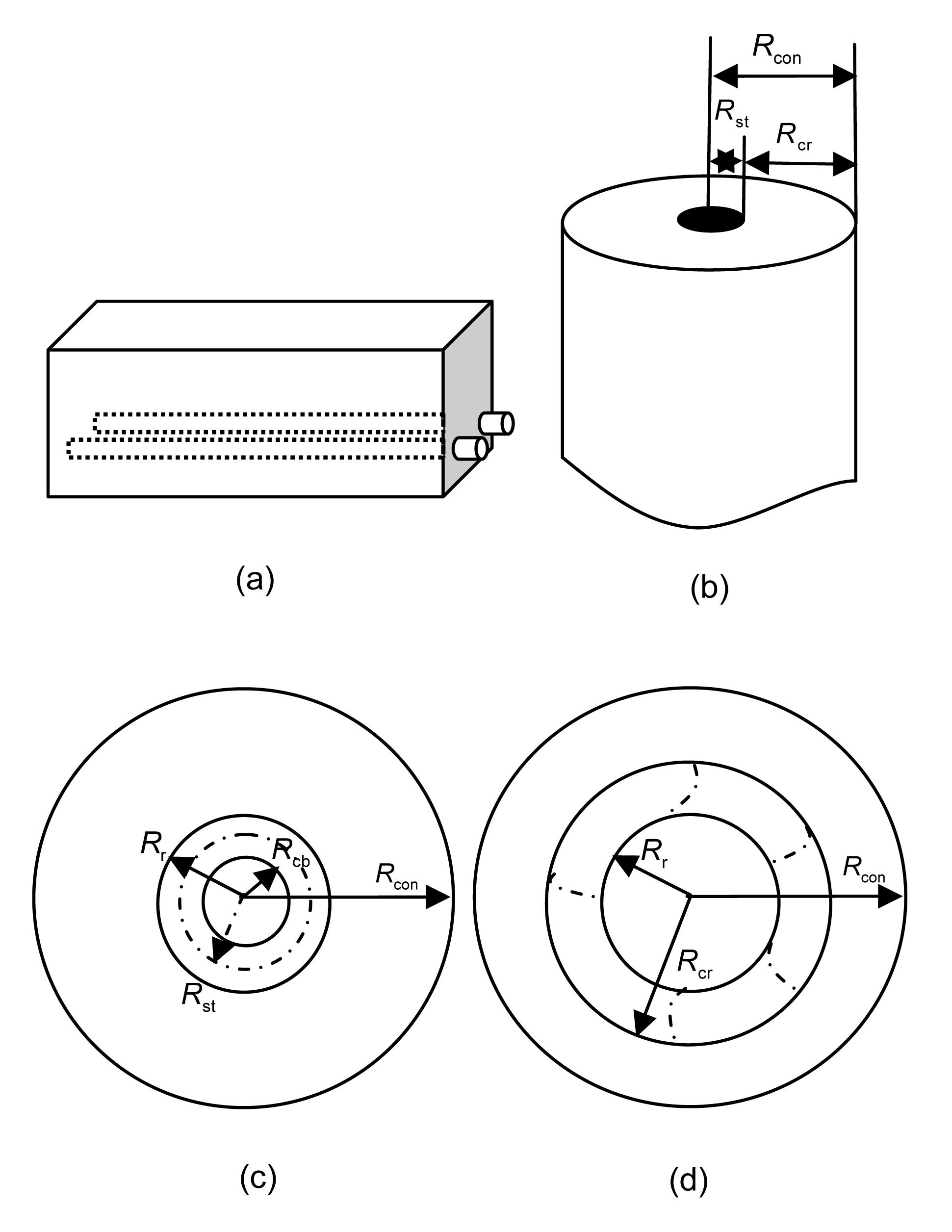 $R_{con}$
$R_{st}$
$R_{cr}$

(a)

(b)

$R_r$
$R_{cb}$
$R_{con}$
$R_{st}$

$R_r$
$R_{con}$
$R_{cr}$

(c)

(d)