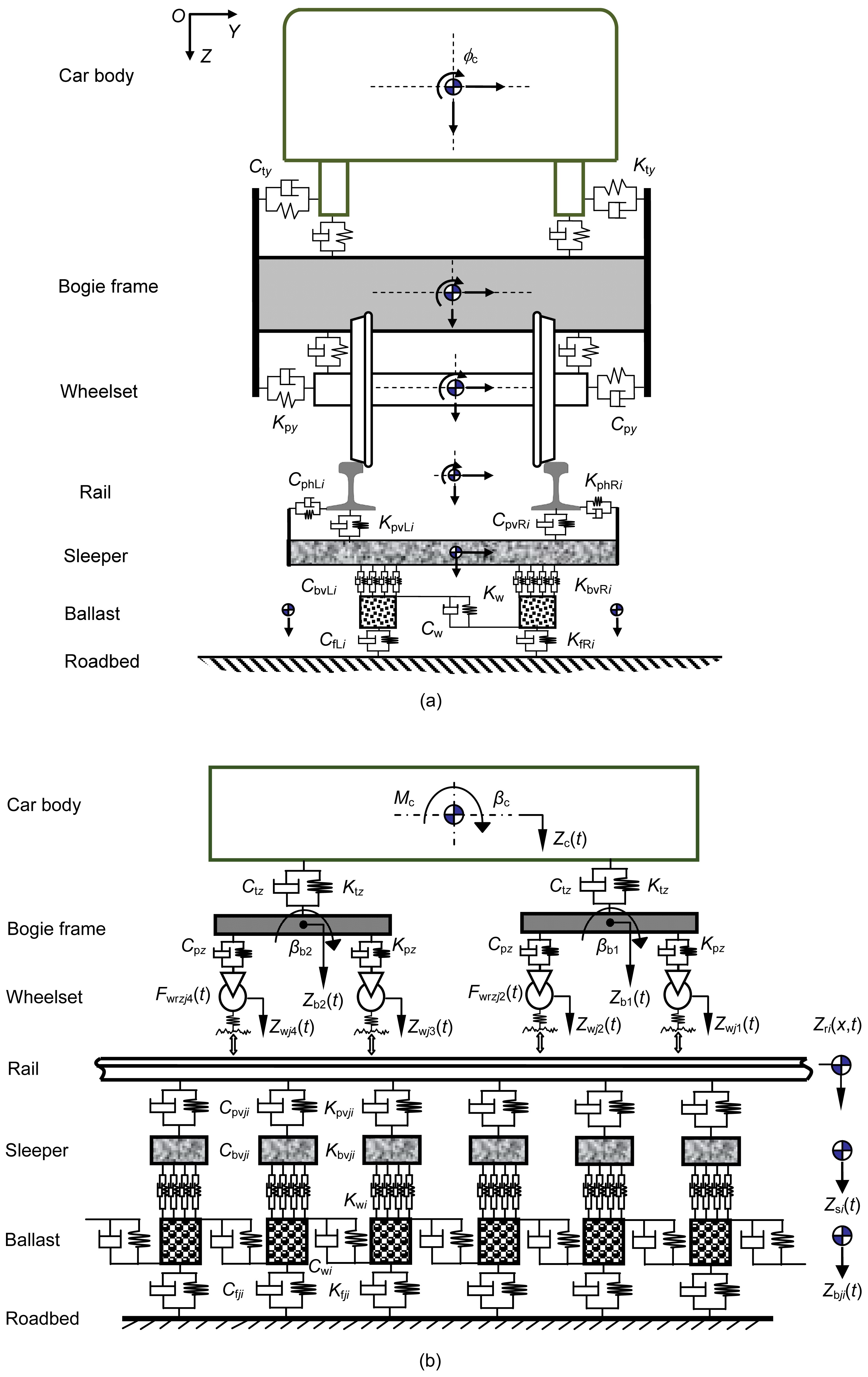 $O$ $Y$ $Z$

Car body

$\phi_c$

$C_{ty}$ $K_{ty}$

Bogie frame

Wheelset

$K_{py}$ $C_{py}$

Rail

$C_{phLi}$ $K_{phRi}$

$K_{pvLi}$ $C_{pvRi}$

Sleeper

$C_{bvLi}$ $K_w$ $K_{bvRi}$

Ballast

$C_w$

$C_{fLi}$ $K_{fRi}$

Roadbed

(a)

Car body

$M_c$ $\beta_c$

$Z_c(t)$

$C_{tz}$ $K_{tz}$ $C_{tz}$ $K_{tz}$

Bogie frame

$C_{pz}$ $\beta_{b2}$ $K_{pz}$ $C_{pz}$ $\beta_{b1}$ $K_{pz}$

Wheelset

$F_{wrzj4}(t)$ $Z_{b2}(t)$ $F_{wrzj2}(t)$ $Z_{b1}(t)$

$Z_{wj4}(t)$ $Z_{wj3}(t)$ $Z_{wj2}(t)$ $Z_{wj1}(t)$ $Z_{ri}(x,t)$

Rail

$C_{pvji}$ $K_{pvji}$

Sleeper

$C_{bvji}$ $K_{bvji}$

$K_{wi}$

$Z_{si}(t)$

Ballast

$C_{wi}$

$C_{fji}$ $K_{fji}$

$Z_{bji}(t)$

Roadbed

(b)