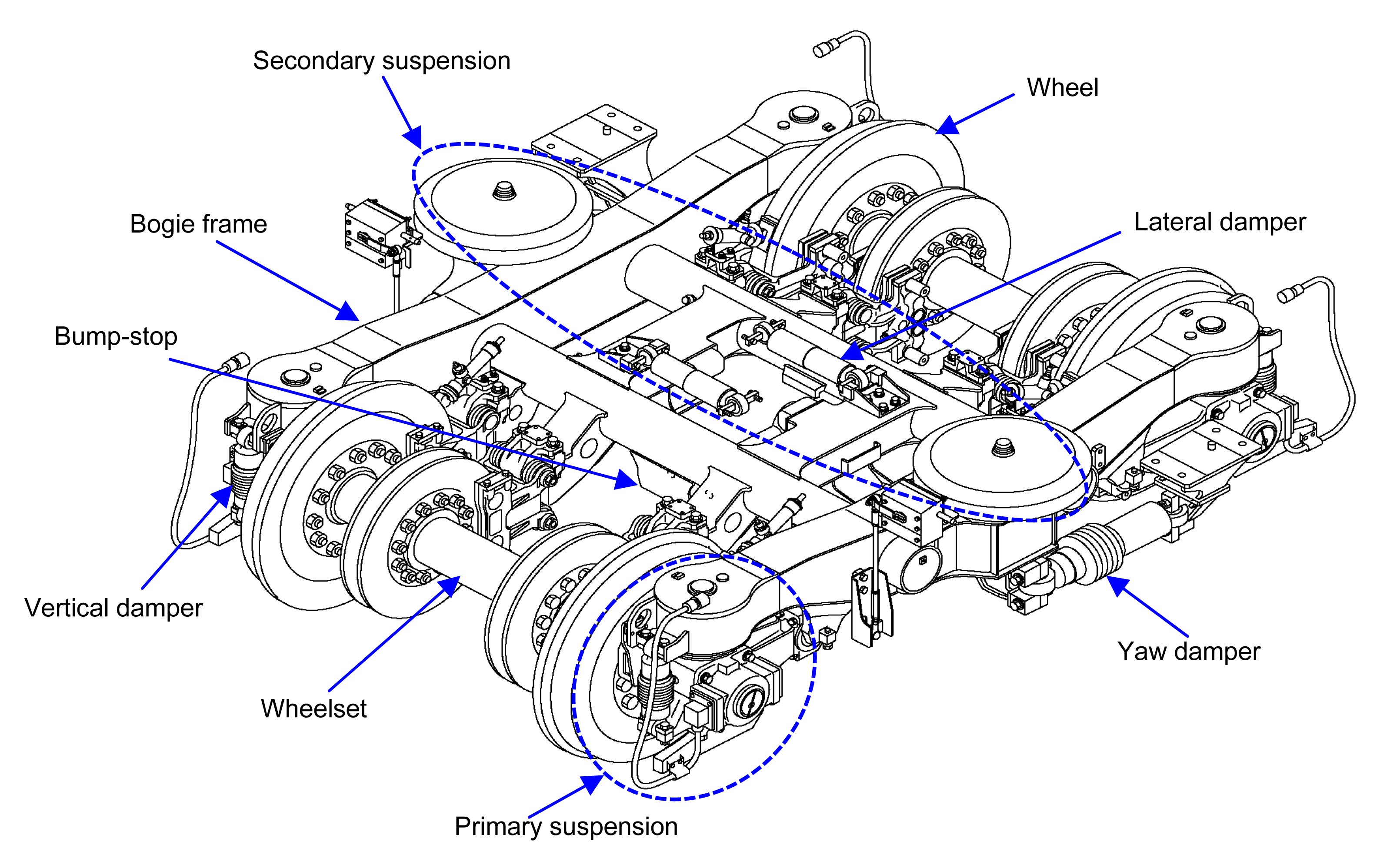 Secondary suspension

Wheel

Bogie frame

Lateral damper

Bump-stop

Vertical damper

Wheelset

Yaw damper

Primary suspension